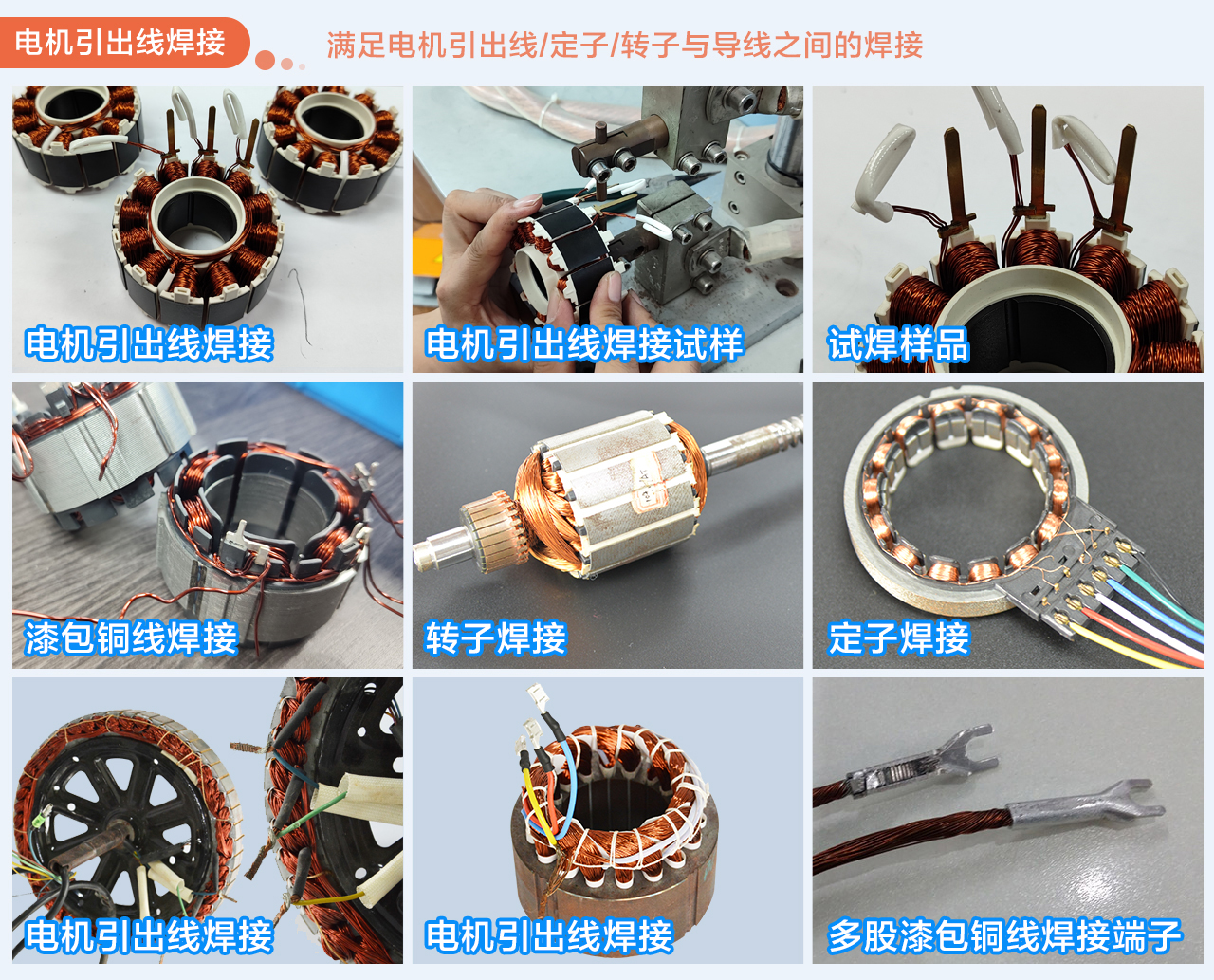 电机引出线焊接

满足电机引出线/定子/转子与导线之间的焊接

电机引出线焊接

电机引出线焊接试样

试焊样品

漆包铜线焊接

转子焊接

定子焊接

电机引出线焊接

电机引出线焊接

多股漆包铜线焊接端子