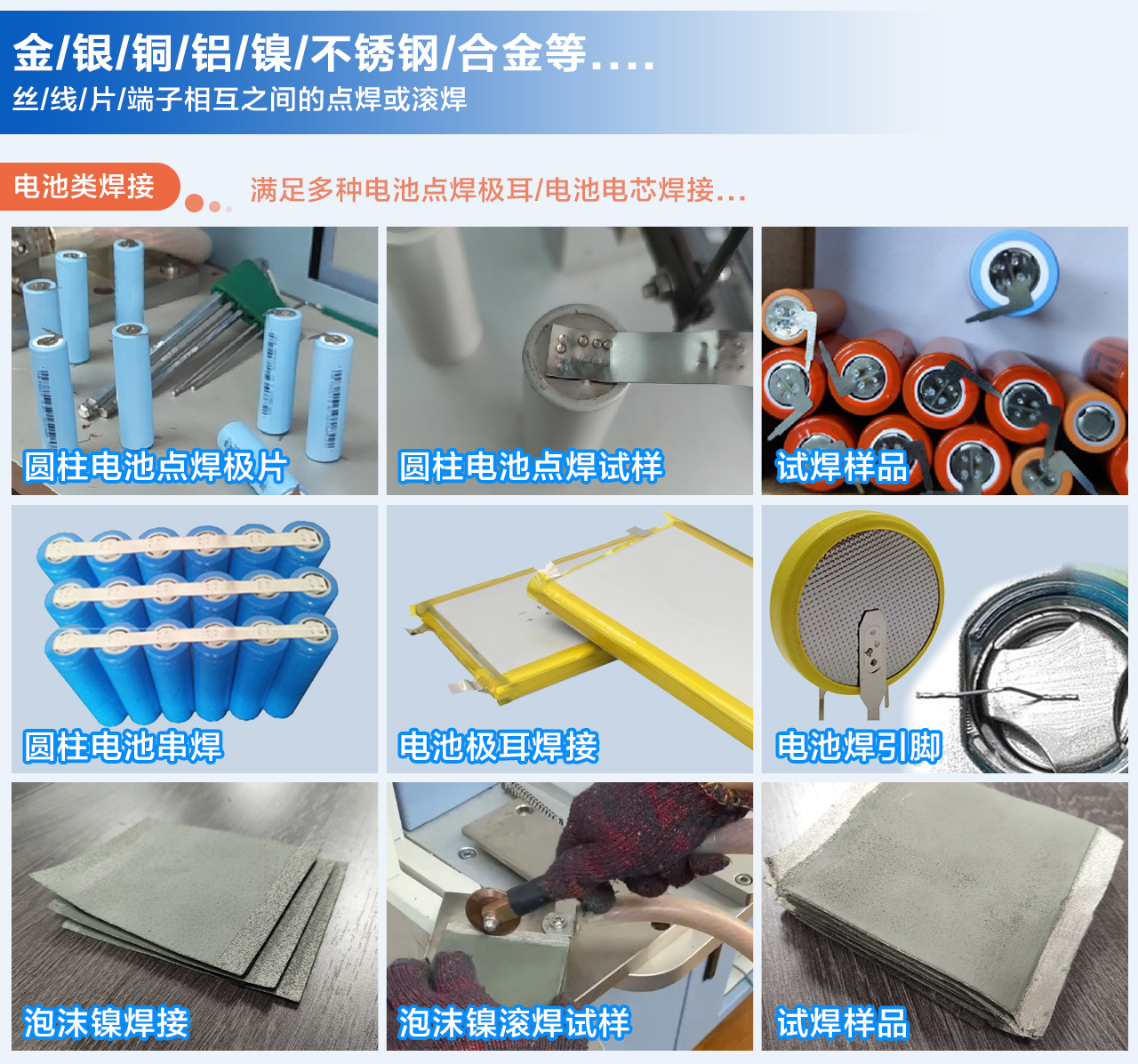 金/银/铜/铝/镍/不锈钢/合金等....
丝/线/片/端子相互之间的点焊或滚焊

电池类焊接

满足多种电池点焊极耳/电池电芯焊接...

圆柱电池点焊极片

圆柱电池点焊试样

试焊样品

圆柱电池串焊

电池极耳焊接

电池焊引脚

泡沫镍焊接

泡沫镍滚焊试样

试焊样品