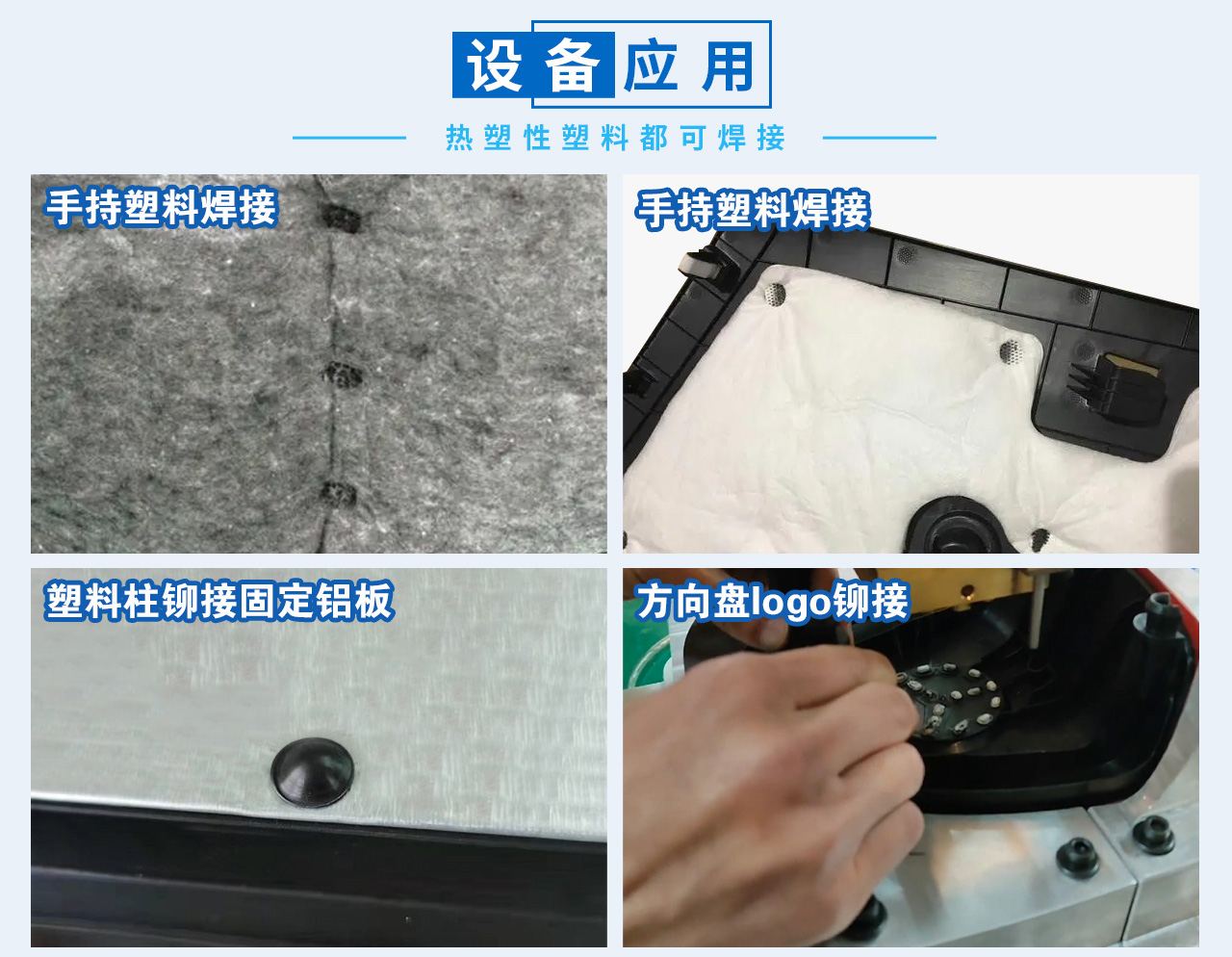 设备应用

热塑性塑料都可焊接

手持塑料焊接

手持塑料焊接

塑料柱铆接固定铝板

方向盘logo铆接