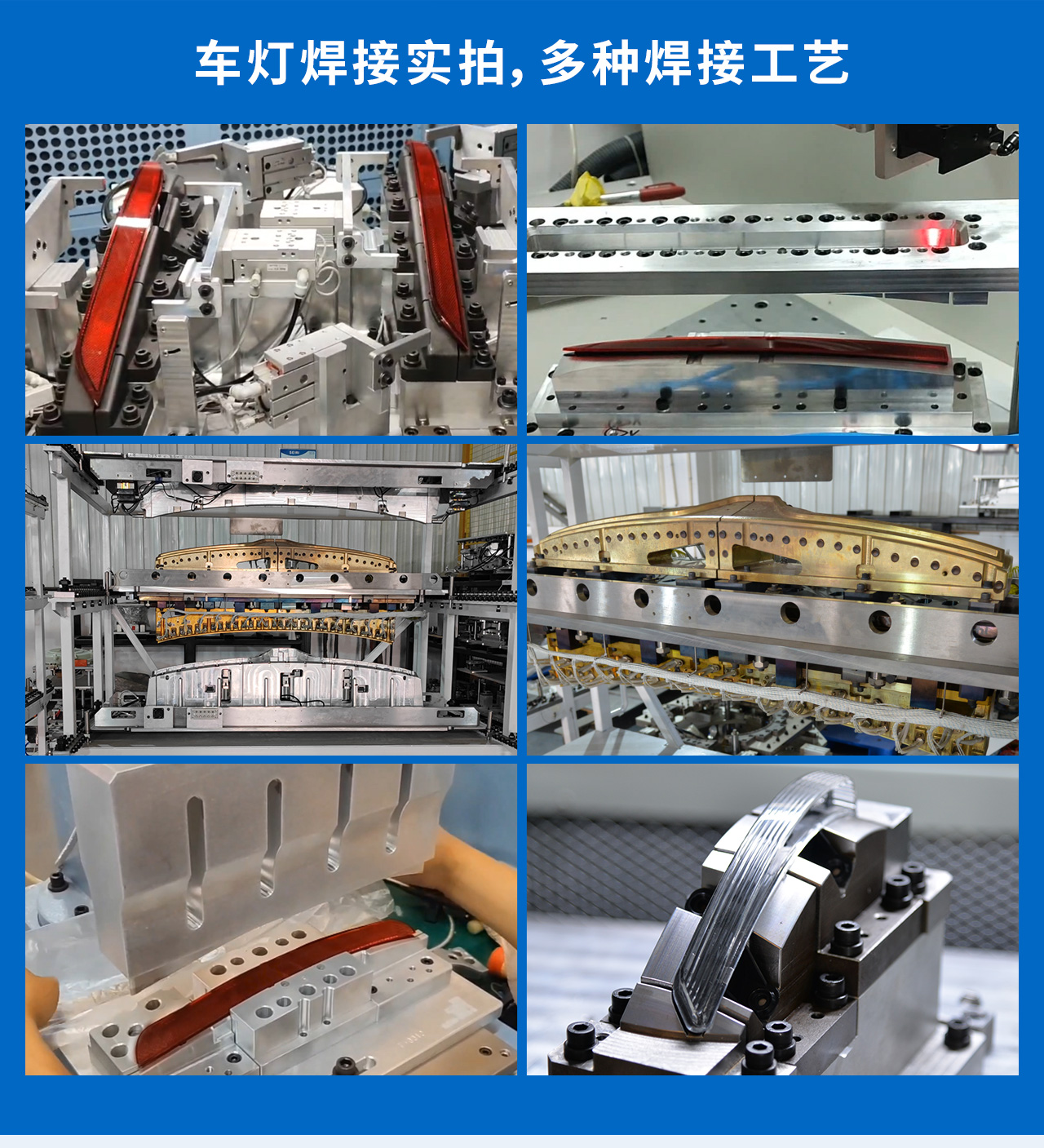 车灯焊接实拍，多种焊接工艺